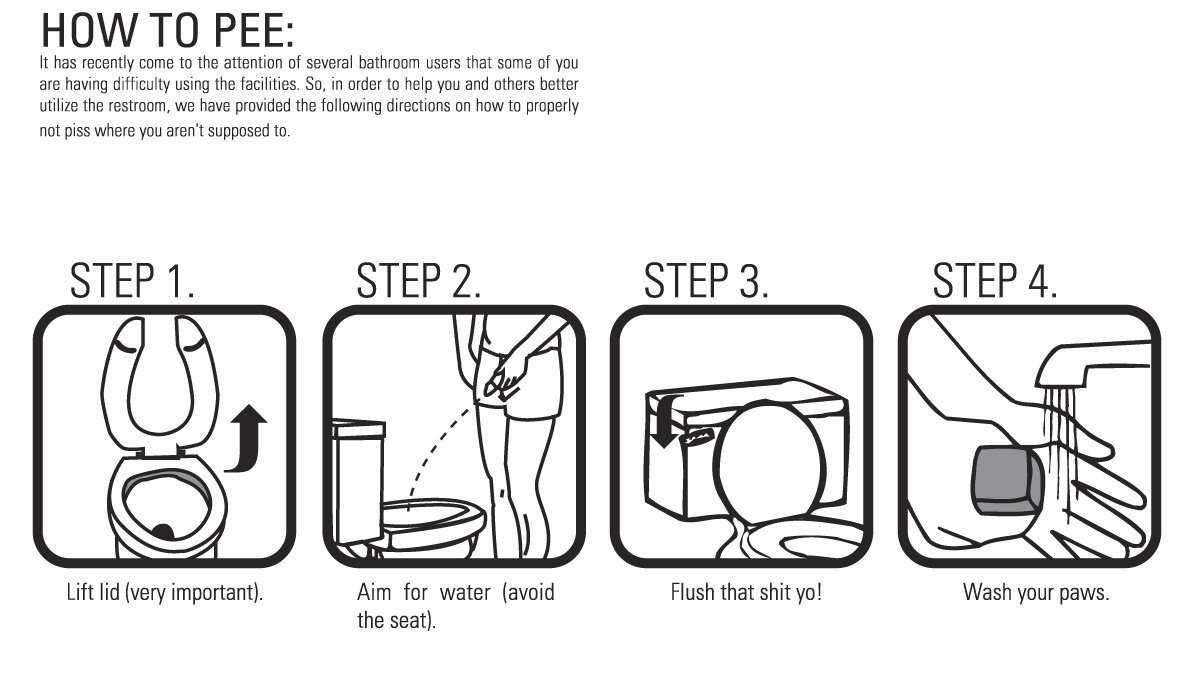 HOW TO PEE:
It has recently come to the attention of several bathroom users that some of you are having difficulty using the facilities. So, in order to help you and others better utilize the restroom, we have provided the following directions on how to properly not piss where you aren't supposed to.

STEP 1.

Lift lid (very important).

STEP 2.

Aim for water (avoid the seat).

STEP 3.

Flush that shit yo!

STEP 4.

Wash your paws.